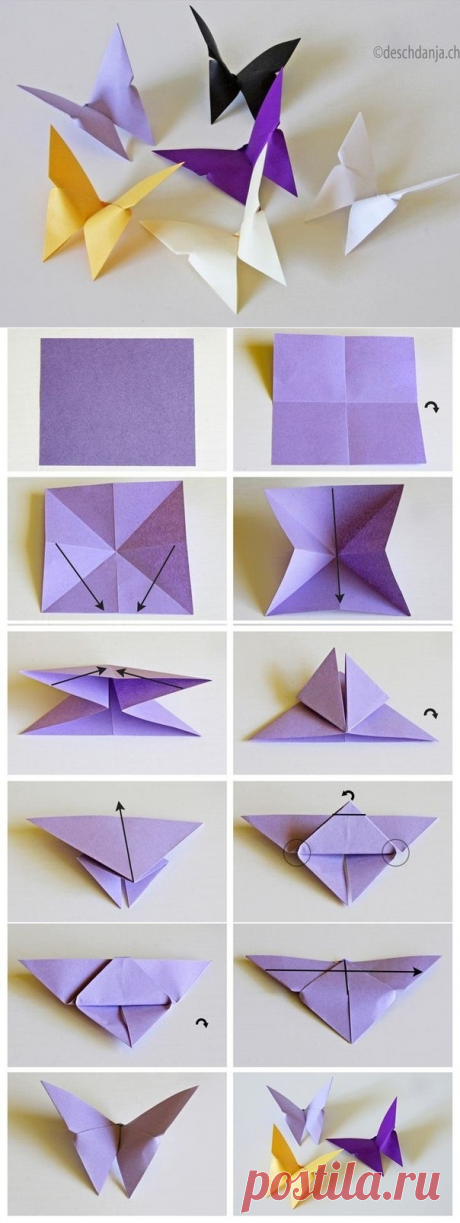 ©deschdanja.ch

postila.ru