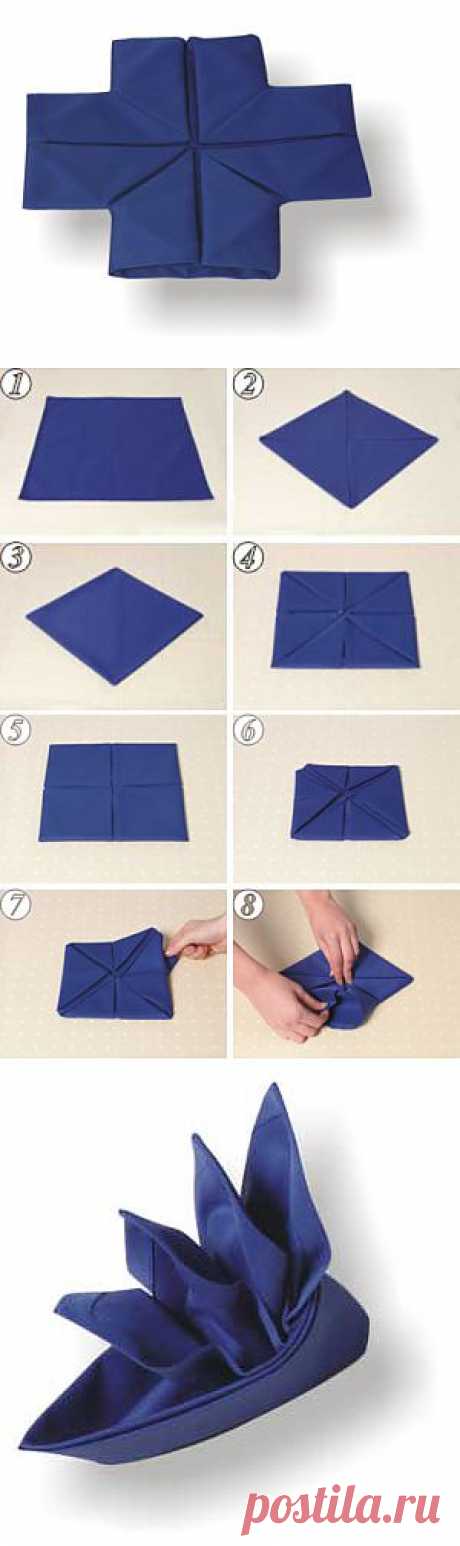 1
2
3
4
5
6
7
8
postila.ru