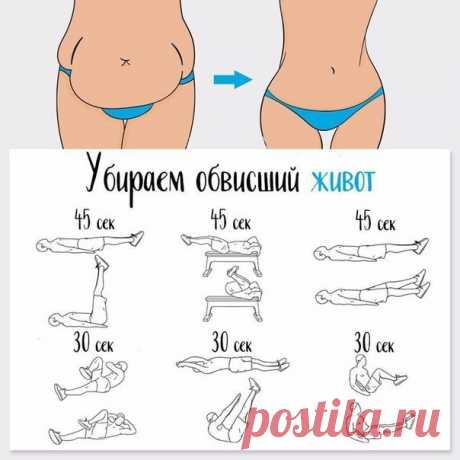 Убираем обвисший живот

45 сек

45 сек

45 сек

30 сек

30 сек

30 сек

postila.ru