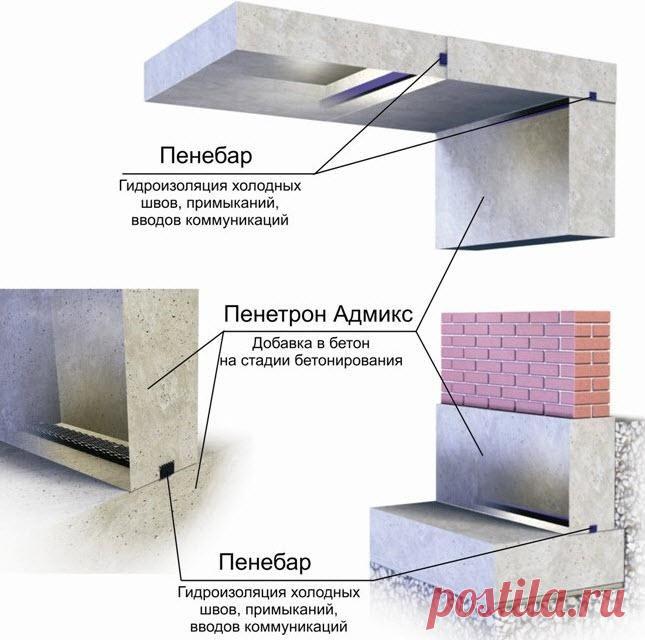 Пенебар

Гидроизоляция холодных швов, примыканий, вводов коммуникаций

Пенетрон Адмикс

Добавка в бетон на стадии бетонирования

Пенебар

Гидроизоляция холодных швов, примыканий, вводов коммуникаций

postila.ru