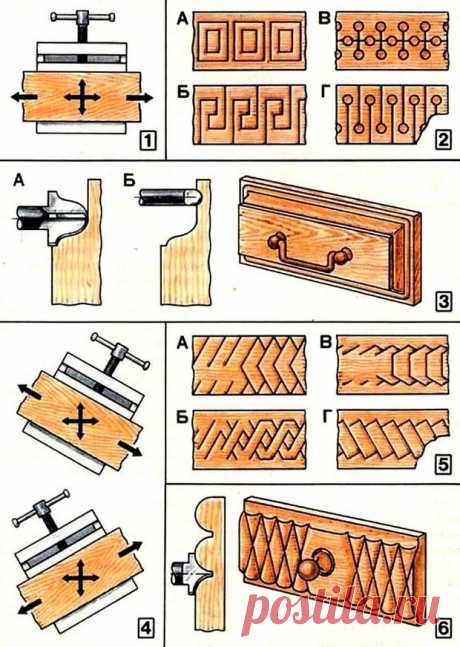 1

А
В
Б
Г
2

А
Б
3

4

А
В
Б
Г
5

6

postila.ru