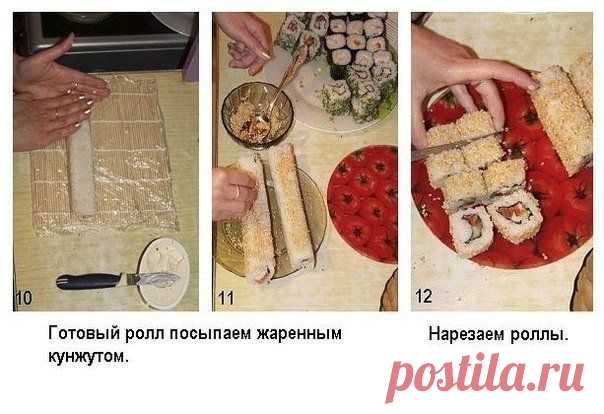 10

11

12

Готовый ролл посыпаем жаренным кунжутом.

Нарезаем роллы.

postila.ru