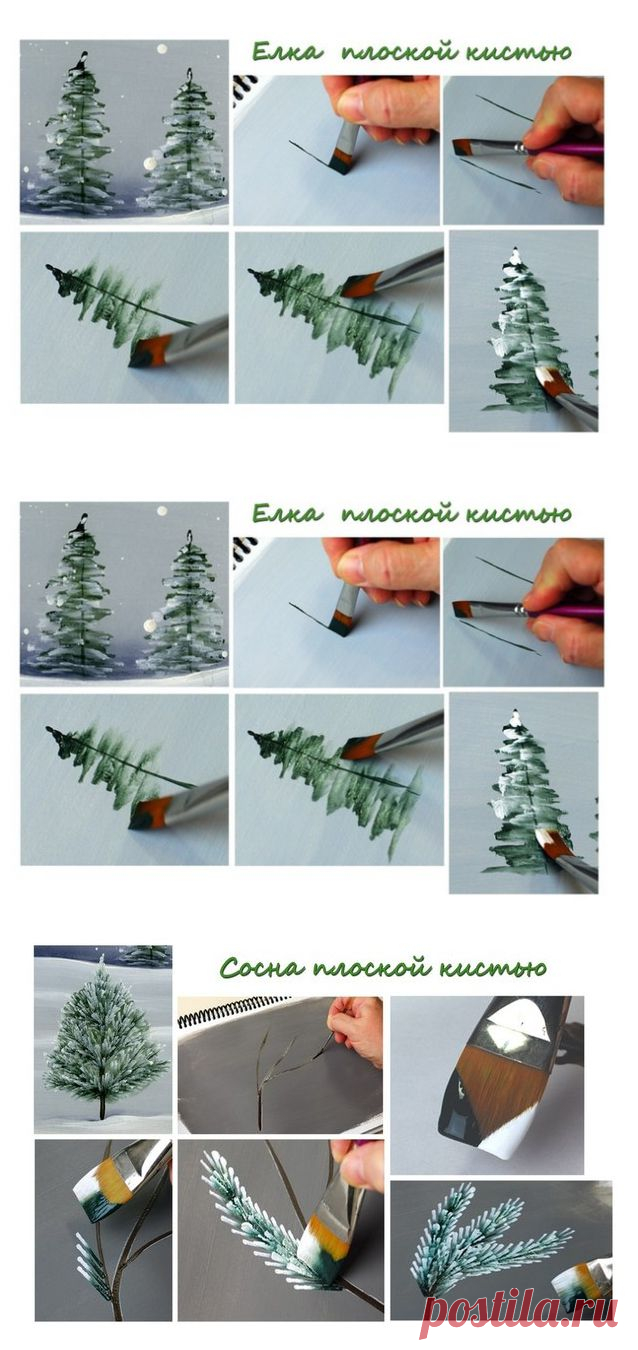 Елка плоской кистью

Елка плоской кистью

Сосна плоской кистью

postila.ru