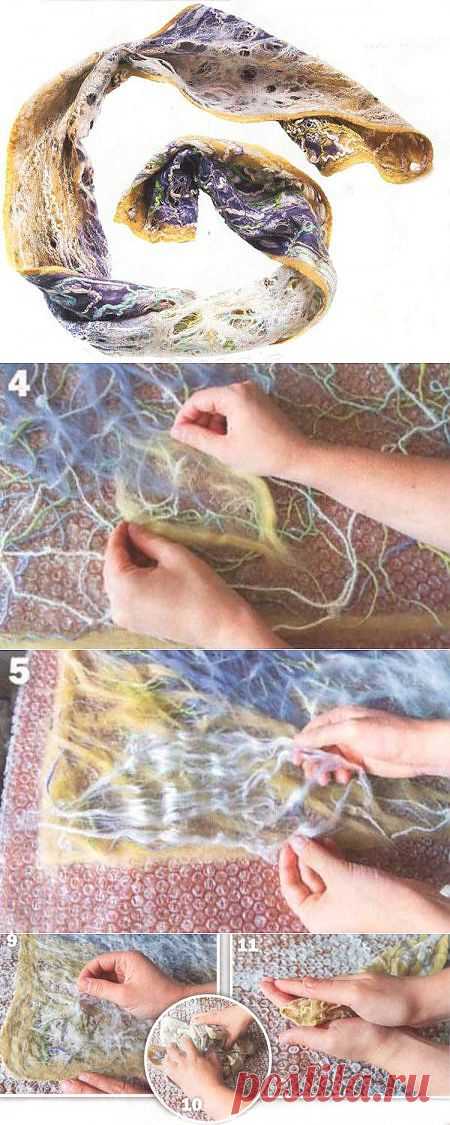 4

5

9

10

11

postila.ru