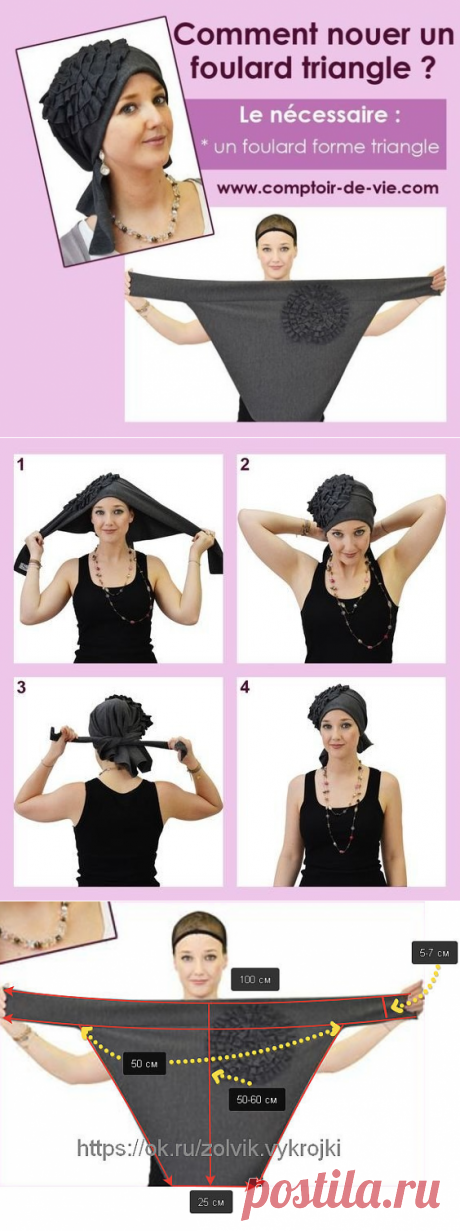 Comment nouer un foulard triangle ?

Le nécessaire :
* un foulard forme triangle

www.comptoir-de-vie.com

1

2

3

4

100 см

5-7 см

50 см

50-60 см

https://ok.ru/zolvik.vykrojki

25 см

postila.ru