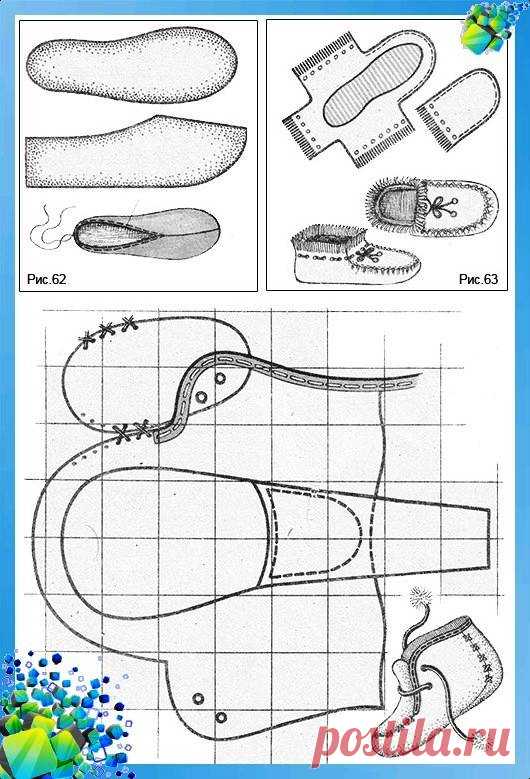 Рис.62

Рис.63

postila.ru