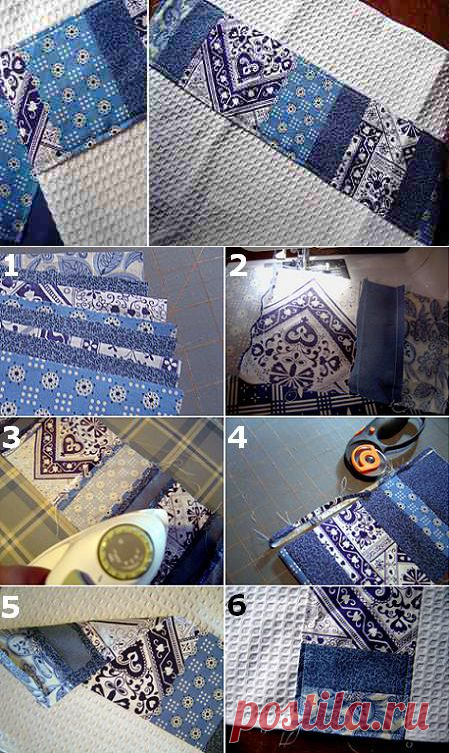 1
2
3
4
5
6
postila.ru