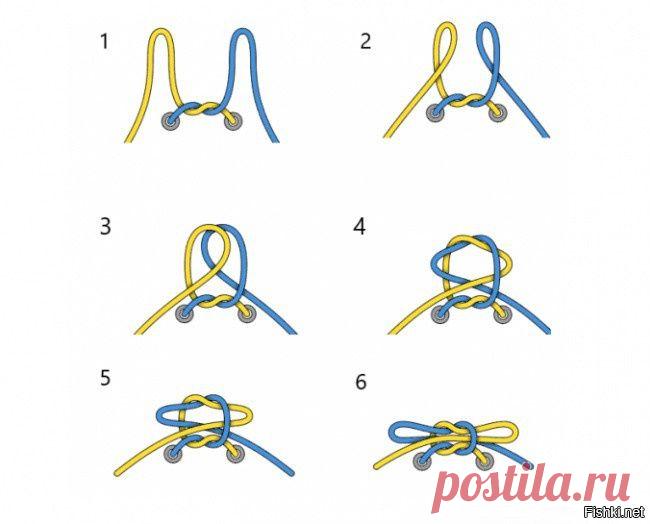 1

2

3

4

5

6

postila.ru

Fishki.net