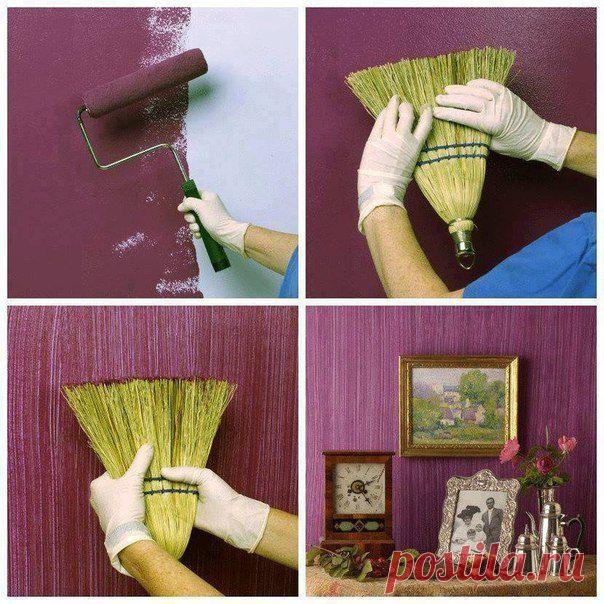 postila.ru