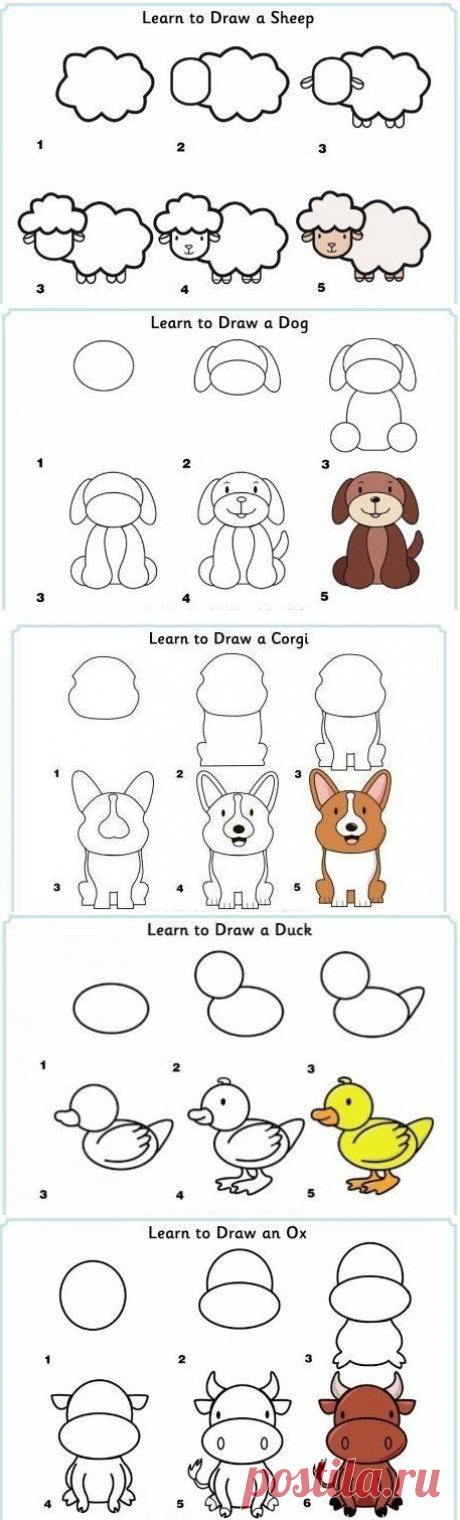 Learn to Draw a Sheep

1 2 3

3 4 5

Learn to Draw a Dog

1 2 3

3 4 5

Learn to Draw a Corgi

1 2 3

3 4 5

Learn to Draw a Duck

1 2 3

3 4 5

Learn to Draw an Ox

1 2 3

4 5 6

postila.ru