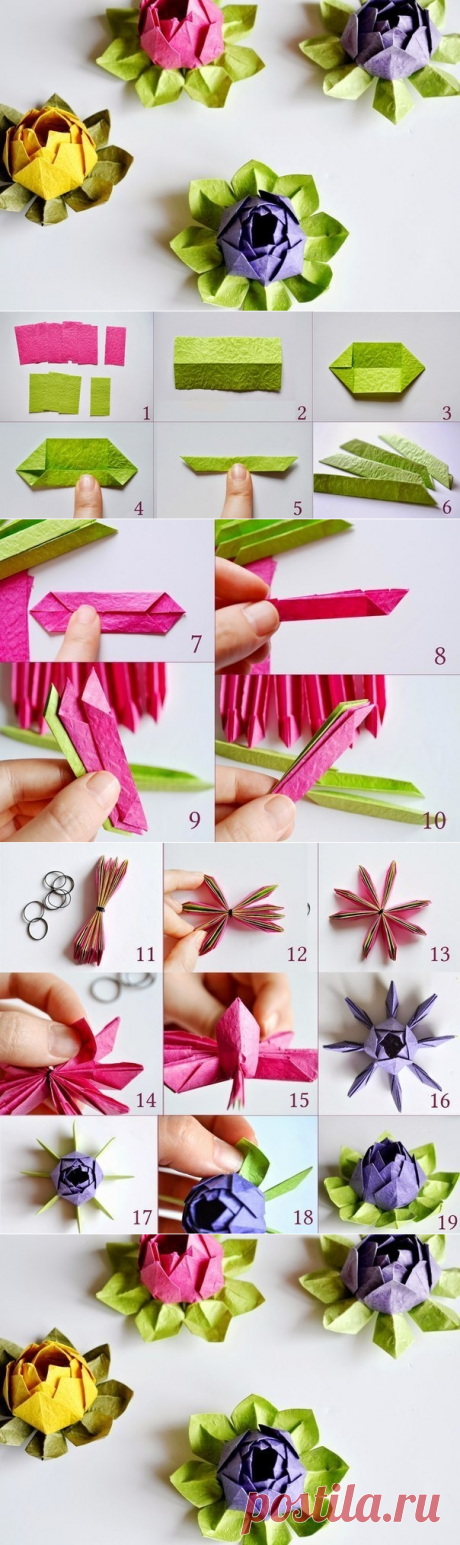 1
2
3
4
5
6
7
8
9
10
11
12
13
14
15
16
17
18
19
postila.ru