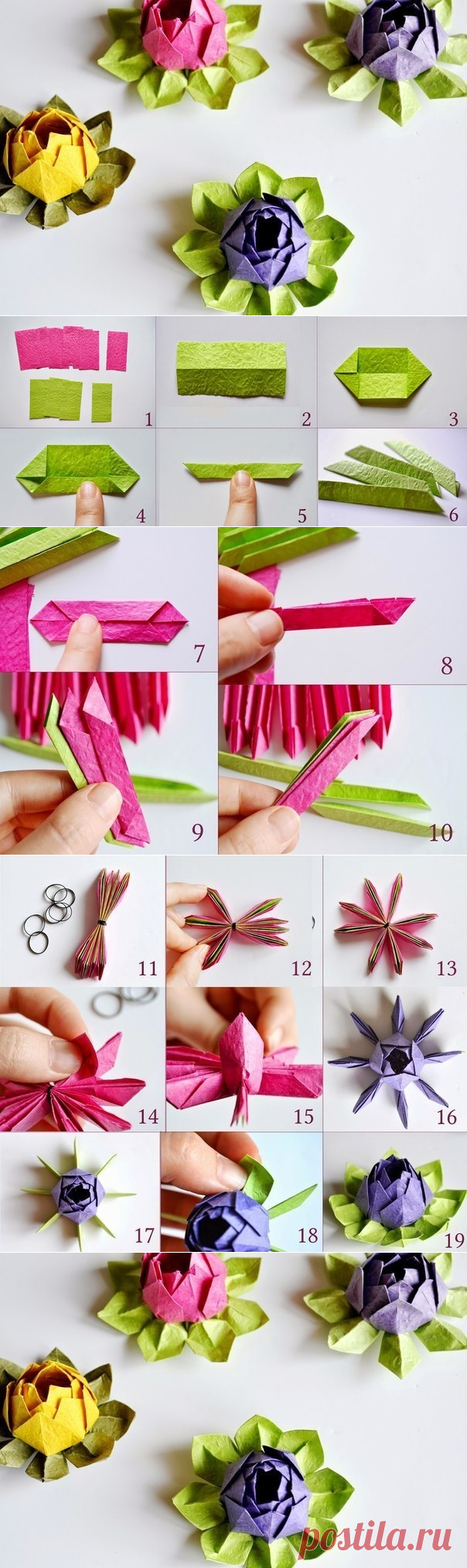 1
2
3
4
5
6
7
8
9
10
11
12
13
14
15
16
17
18
19
postila.ru