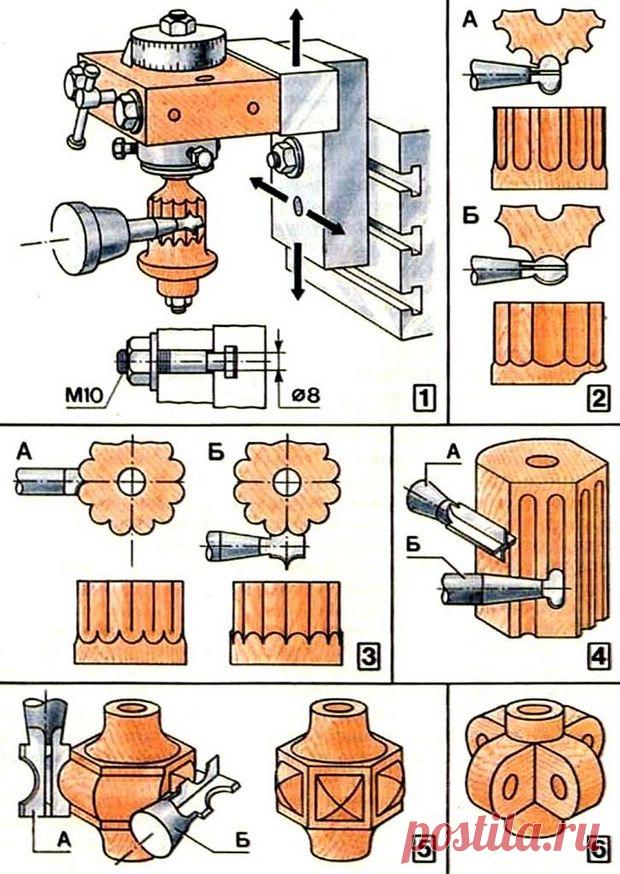 M10
ø8
1
А
Б
2
А
Б
3
А
Б
4
А
Б
5
6
postila.ru