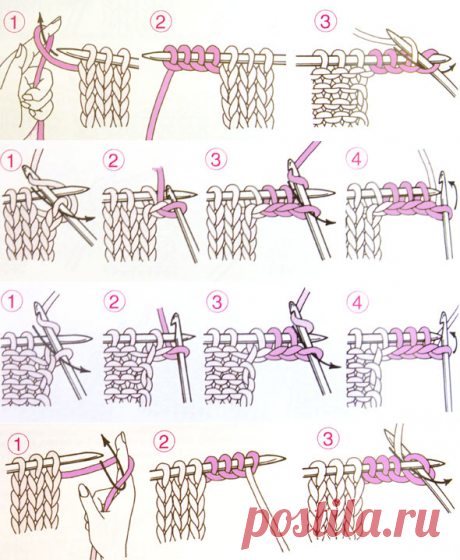 ①
②
③
①
②
③
④
①
②
③
④
①
②
③
postila.ru