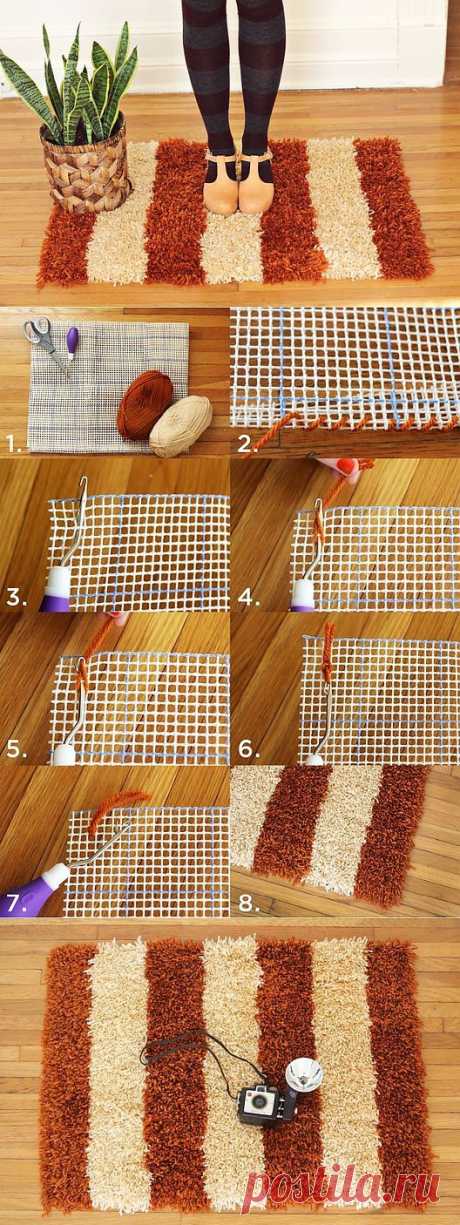 1.
2.
3.
4.
5.
6.
7.
8.
postila.ru