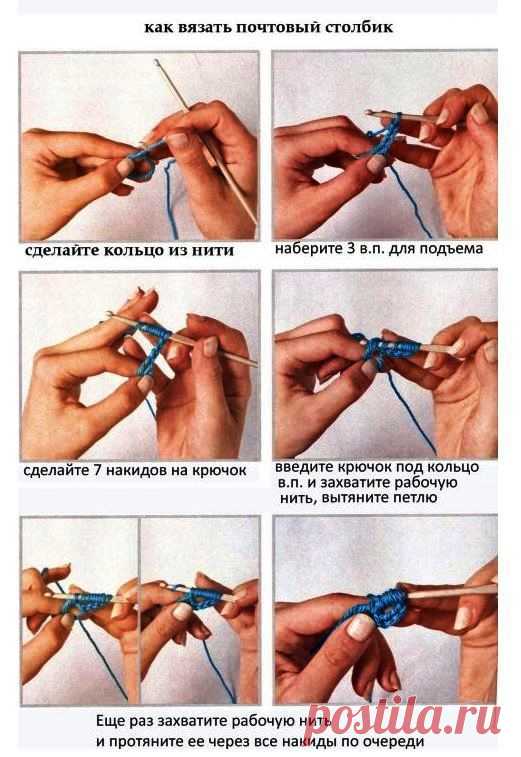 как вязать почтовый столбик

сделайте кольцо из нити

наберите 3 в.п. для подъема

сделайте 7 накидов на крючок

введите крючок под кольцо в.п. и захватите рабочую нить, вытяните петлю

Еще раз захватите рабочую нить и протяните ее через все накиды по очереди

postila.ru