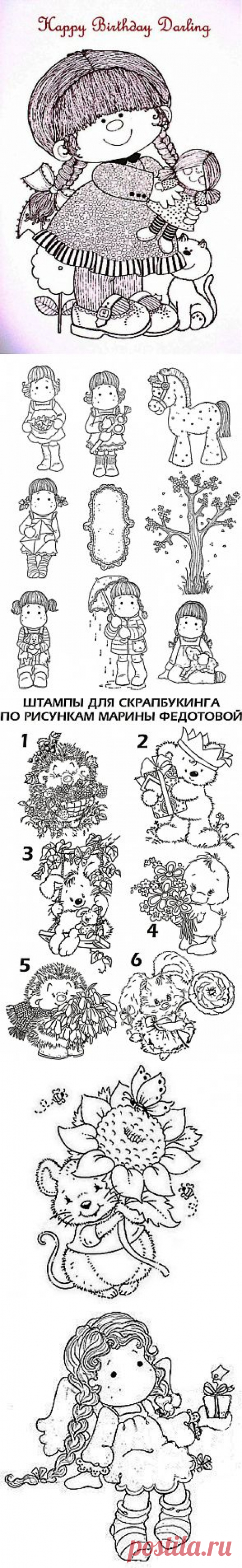 Happy Birthday Darling

ШТАМПЫ ДЛЯ СКРАПБУКИНГА ПО РИСУНКАМ МАРИНЫ ФЕДОТОВОЙ

1

2

3

4

5

6

postila.ru