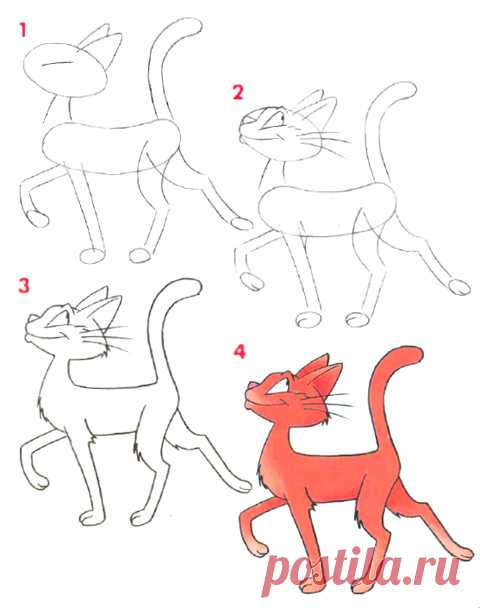 1

2

3

4

postila.ru