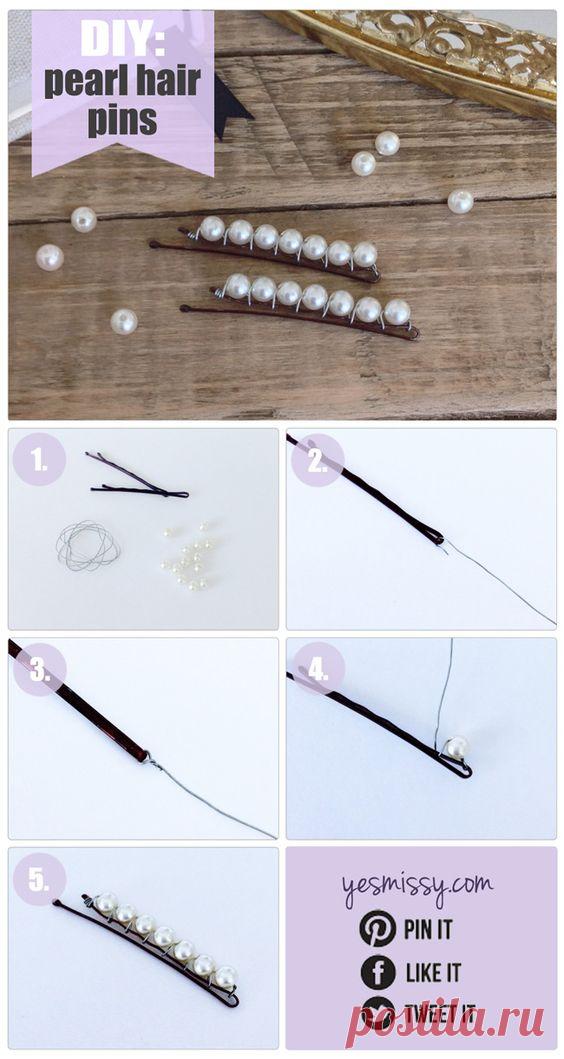 DIY:
pearl hair pins

1.

2.

3.

4.

5.

yesmissy.com

PIN IT

LIKE IT

TWEET IT

postila.ru