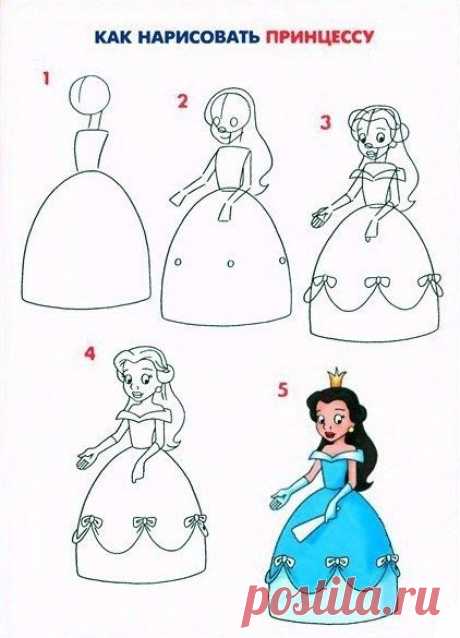 КАК НАРИСОВАТЬ ПРИНЦЕССУ

1

2

3

4

5

postila.ru