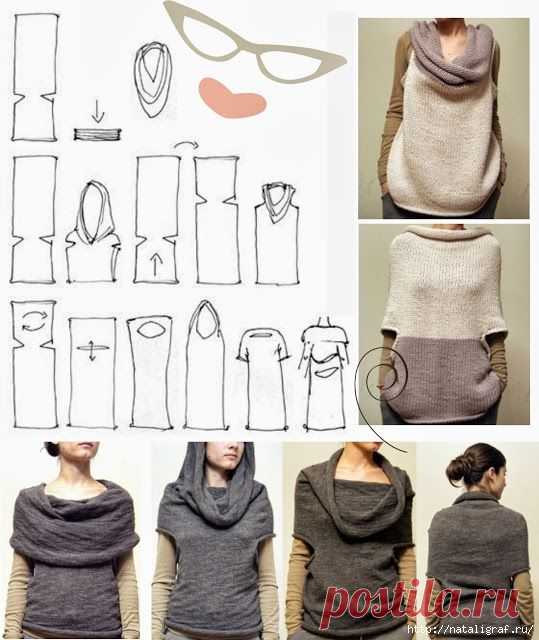 postila.ru
http://nataligraf.ru/