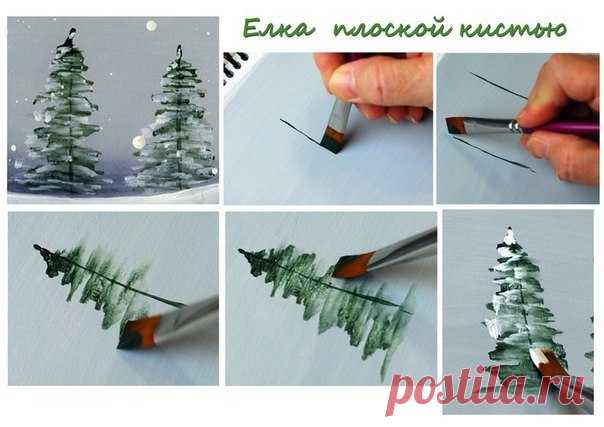 Елка плоской кистью

postila.ru