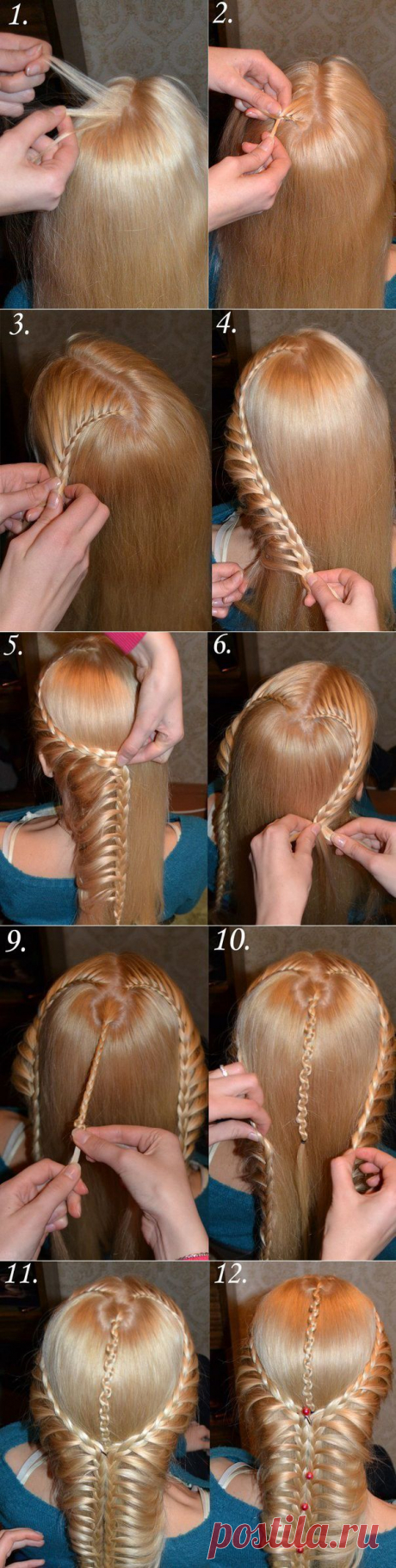 1.
2.
3.
4.
5.
6.
9.
10.
11.
12.
postila.ru