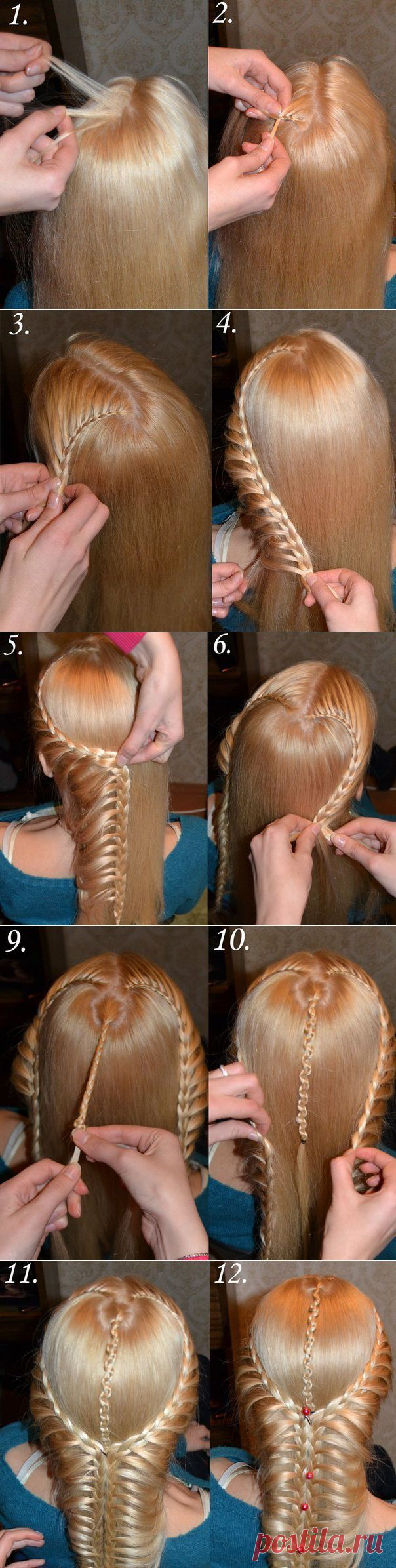 1.

2.

3.

4.

5.

6.

9.

10.

11.

12.

postila.ru