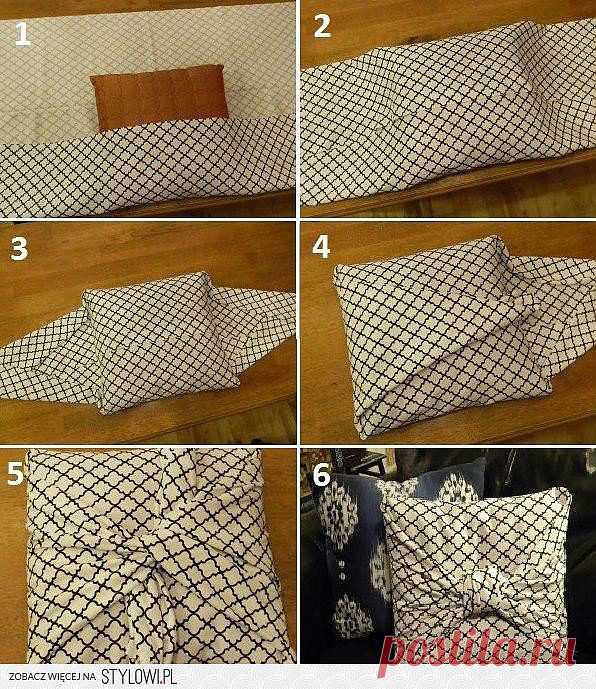 1
2
3
4
5
6
postila.ru
ZOBACZ WIĘCEJ NA STYLOWI.PL