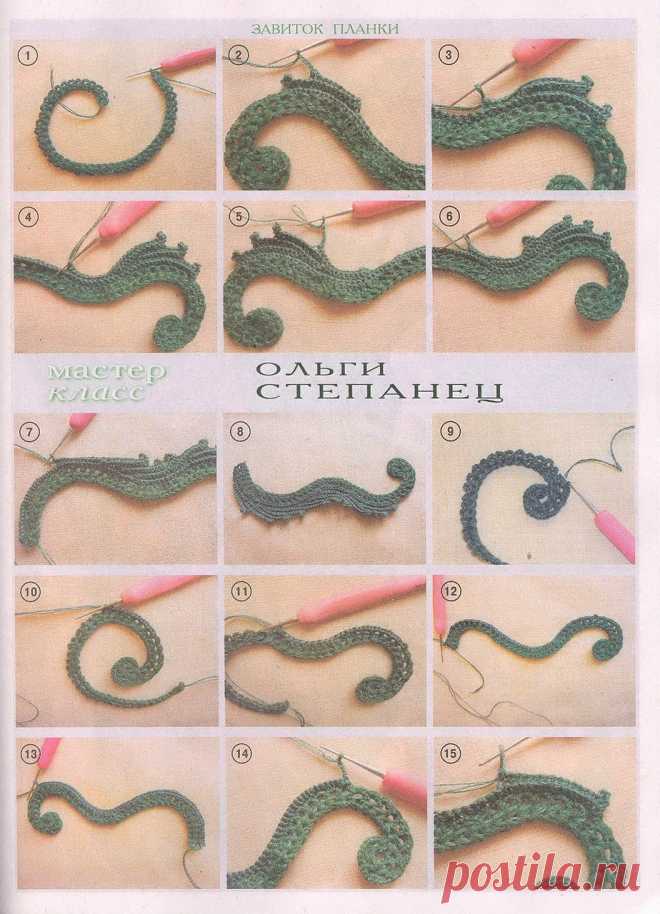 ЗАВИТОК ПЛАНКИ

1

2

3

4

5

6

мастер класс

ОЛЬГИ СТЕПАНЕЦ

7

8

9

10

11

12

13

14

15

postila.ru