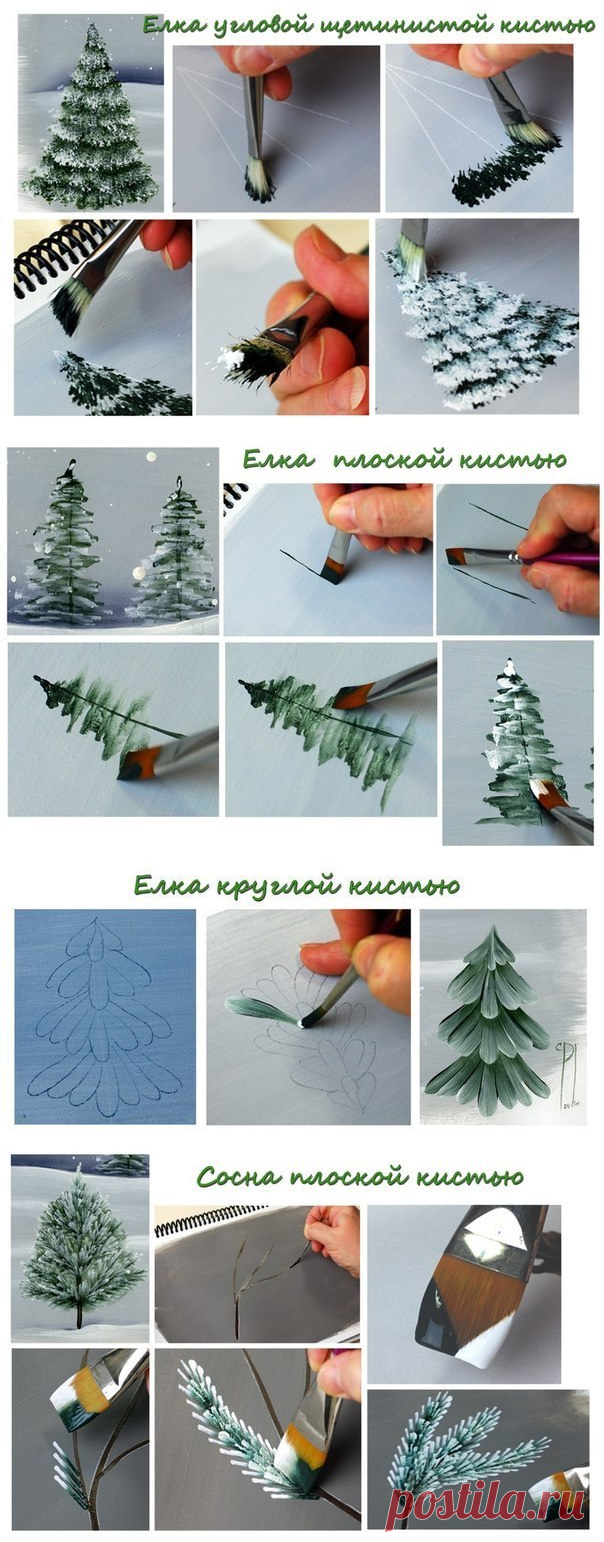 Елка угловой щетинистой кистью

Елка плоской кистью

Елка круглой кистью

Сосна плоской кистью

postila.ru