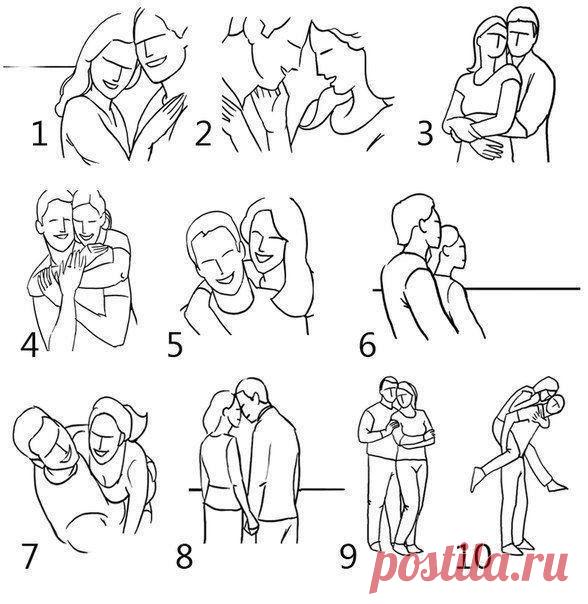 1
2
3
4
5
6
7
8
9
10
postila.ru