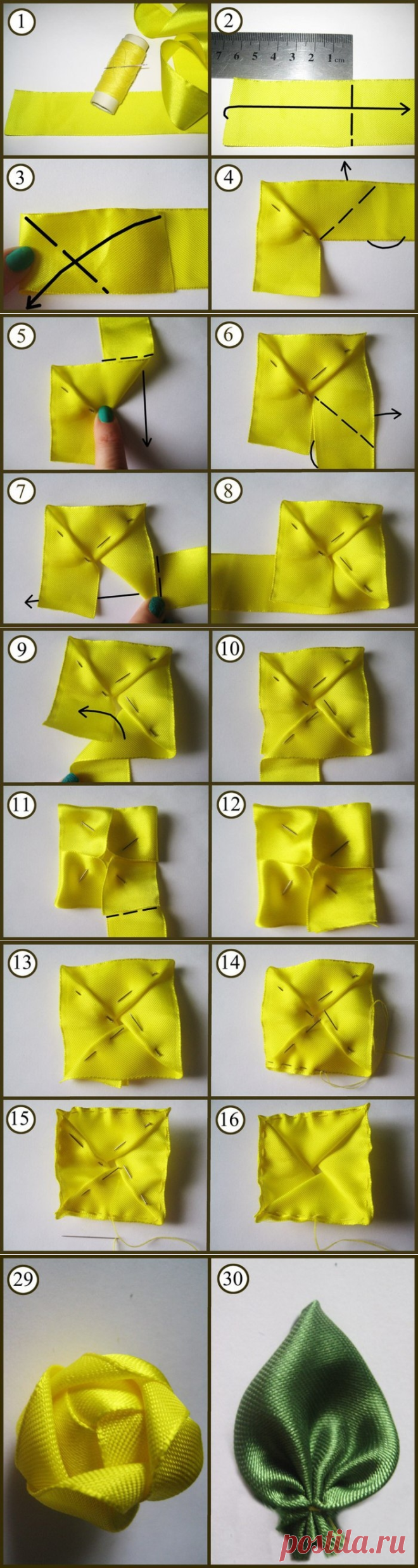 1

2

7 6 5 4 3 2 1 cm

3

4

5

6

7

8

9

10

11

12

13

14

15

16

29

30

postila.ru