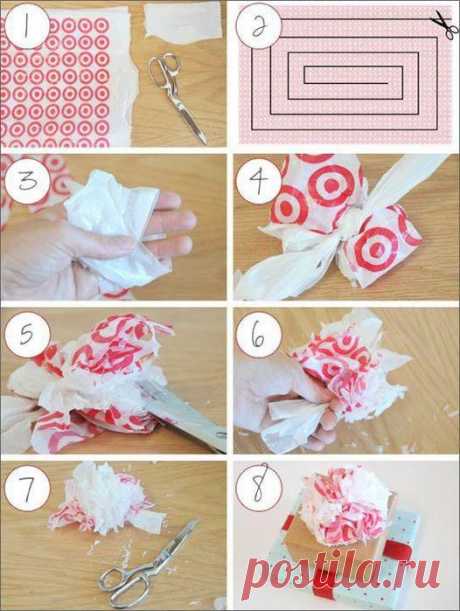 1
2
3
4
5
6
7
8
postila.ru