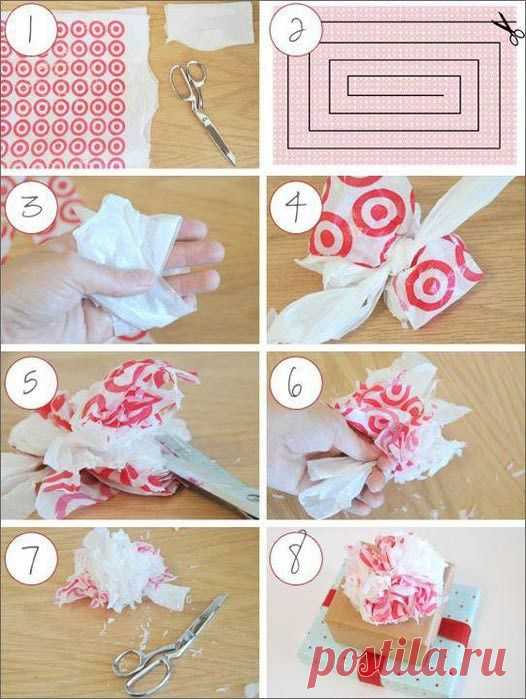 1
2
3
4
5
6
7
8
postila.ru