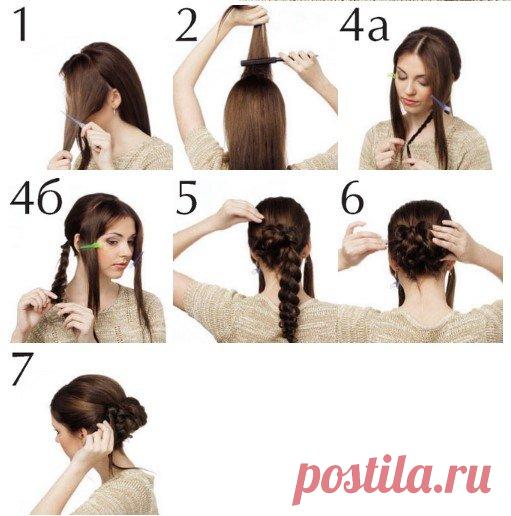 1

2

4a

4б

5

6

7

postila.ru