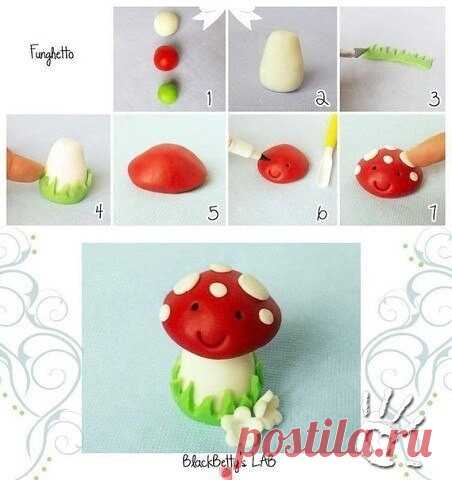 Funghetto

1

2

3

4

5

6

7

BlackBetty's LAB

postila.ru