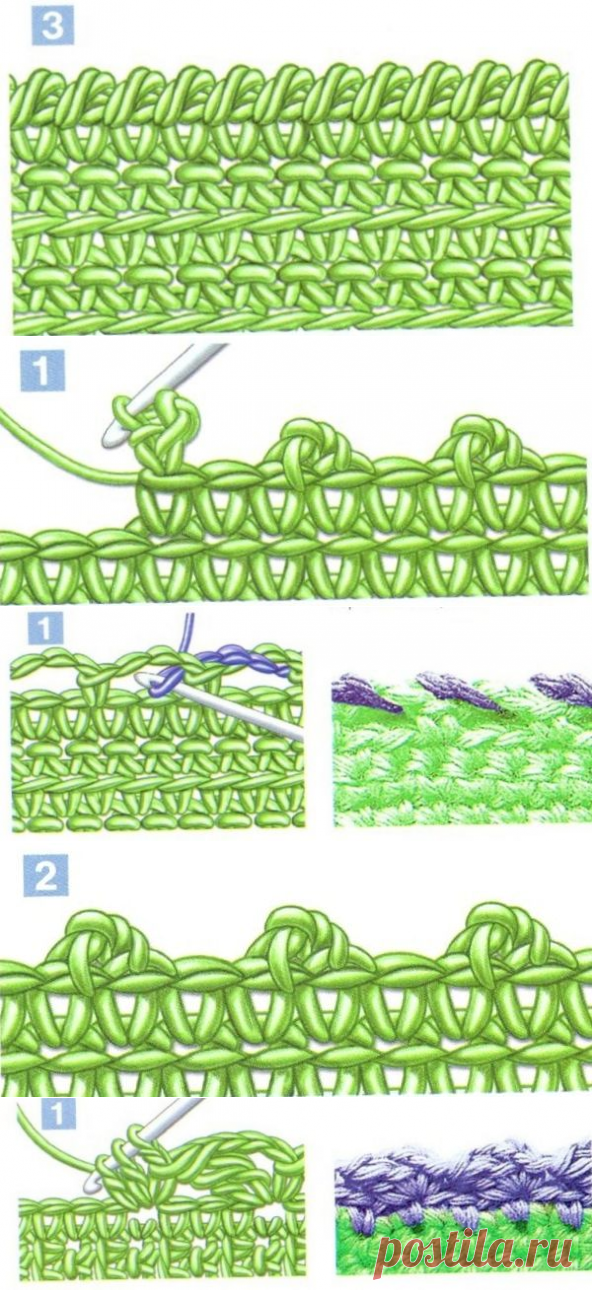 3

1

1

2

1

postila.ru