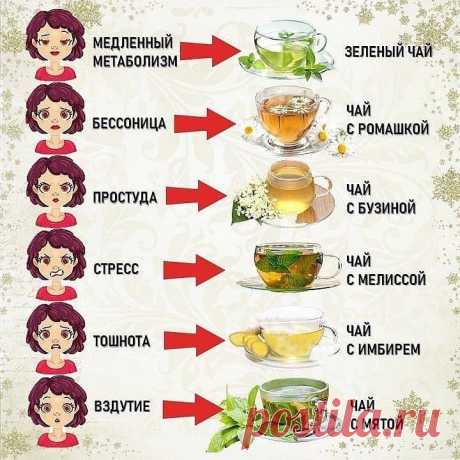 МЕДЛЕННЫЙ МЕТАБОЛИЗМ
ЗЕЛЕНЫЙ ЧАЙ

БЕССОНИЦА
ЧАЙ С РОМАШКОЙ

ПРОСТУДА
ЧАЙ С БУЗИНОЙ

СТРЕСС
ЧАЙ С МЕЛИССОЙ

ТОШНОТА
ЧАЙ С ИМБИРЕМ

ВЗДУТИЕ
ЧАЙ С МЯТОЙ

postila.ru