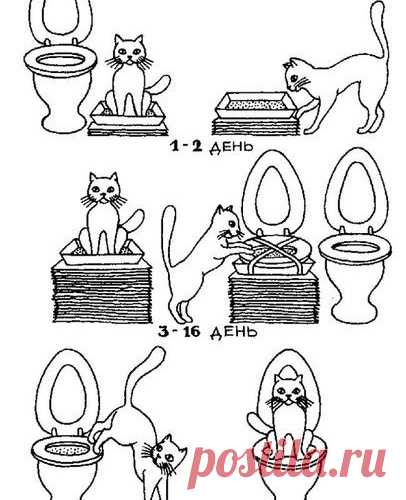 1 - 2 ДЕНЬ

3 - 16 ДЕНЬ

postila.ru