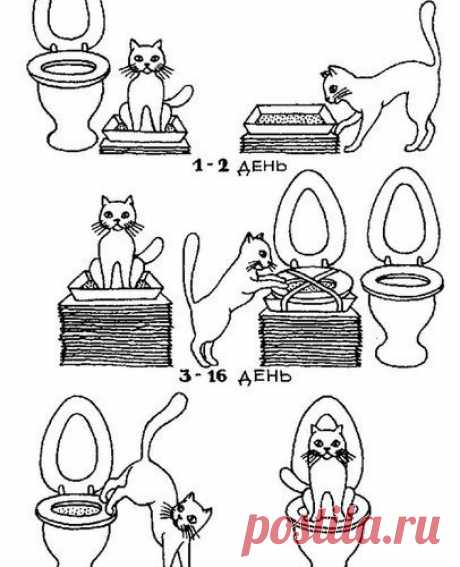 1 - 2 ДЕНЬ

3 - 16 ДЕНЬ

postila.ru