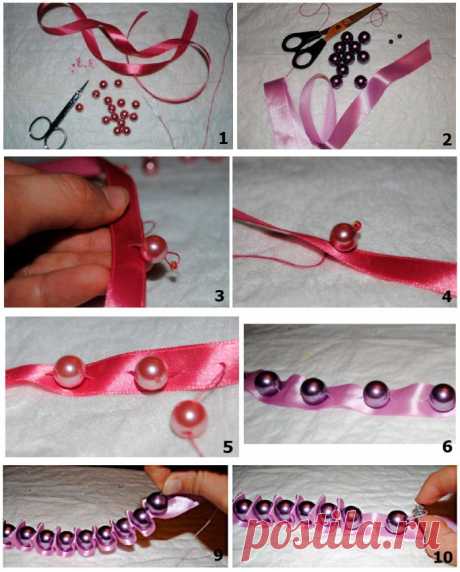 1
2
3
4
5
6
9
10
postila.ru