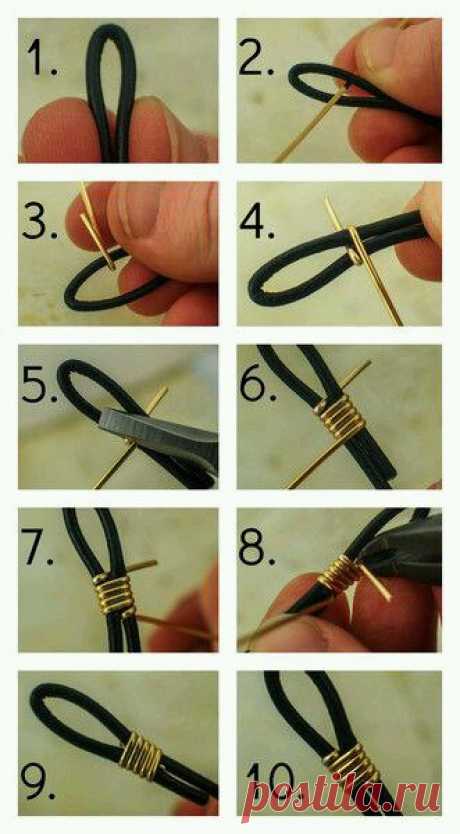 1.

2.

3.

4.

5.

6.

7.

8.

9.

10.

postila.ru