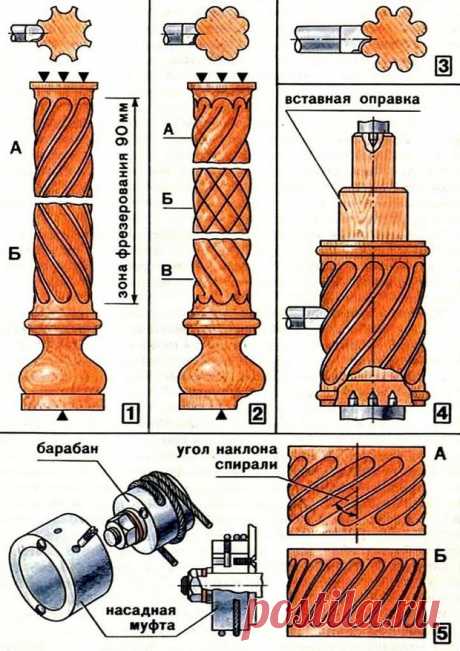 А

Б

зона фрезерования 90 мм

1

А

Б

В

2

3

вставная оправка

4

барабан

насадная муфта

угол наклона спирали

А

Б

5

postila.ru