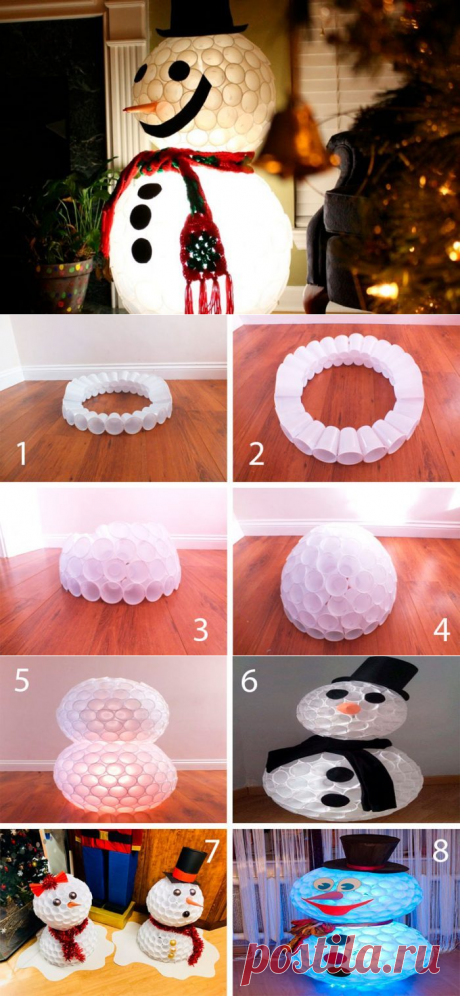 1
2
3
4
5
6
7
8
postila.ru