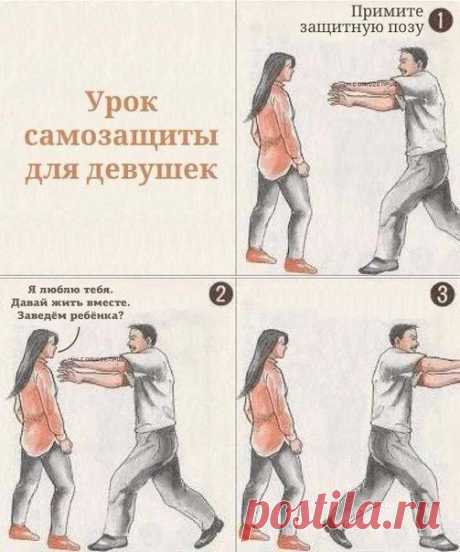 Урок самозащиты для девушек

Примите защитную позу

1

Я люблю тебя. Давай жить вместе. Заведём ребёнка?

2

3

postila.ru