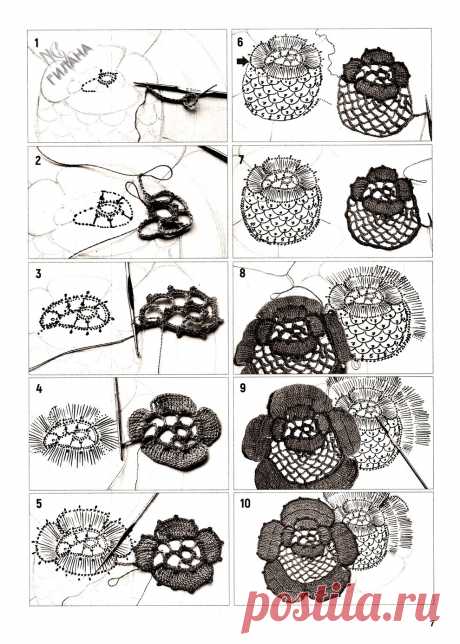 1
ГИЛАНА
2
3
4
5
6
7
8
9
10
postila.ru
7