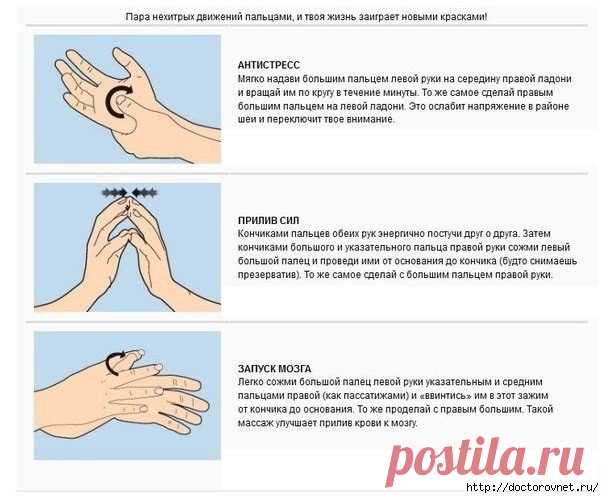 Пара нехитрых движений пальцами, и твоя жизнь заиграет новыми красками!

АНТИСТРЕСС
Мягко надави большим пальцем левой руки на середину правой ладони и вращай им по кругу в течение минуты. То же самое сделай правым большим пальцем на левой ладони. Это ослабит напряжение в районе шеи и переключит твое внимание.

ПРИЛИВ СИЛ
Кончиками пальцев обеих рук энергично постучи друг о друга. Затем кончиками большого и указательного пальца правой руки сожми левый большой палец и проведи ими от основания до кончика (будто снимаешь презерватив). То же самое сделай с большим пальцем правой руки.

ЗАПУСК МОЗГА
Легко сожми большой палец левой руки указательным и средним пальцами правой (как пассатижами) и «ввинтись» им в этот зажим от кончика до основания. То же проделай с правым большим. Такой массаж улучшает прилив крови к мозгу.

postila.ru
http://doctorovnet.ru/