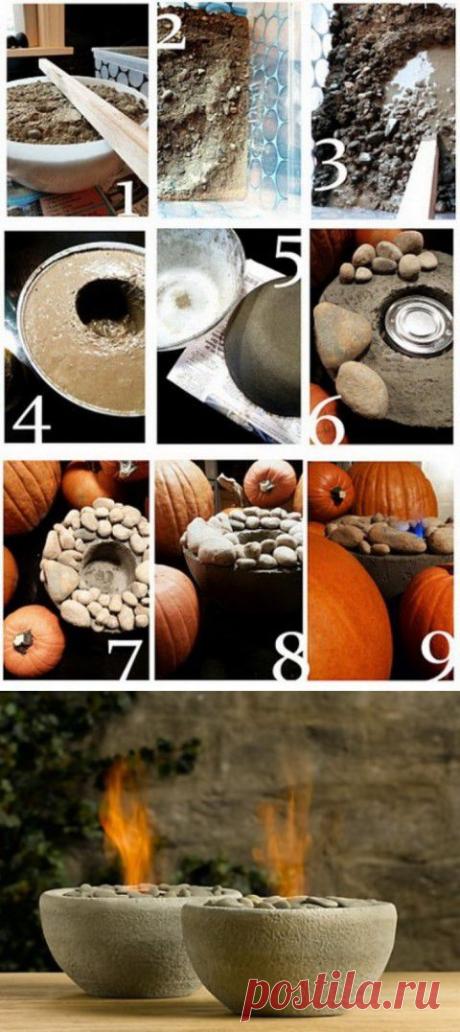 1
2
3
4
5
6
7
8
9
postila.ru