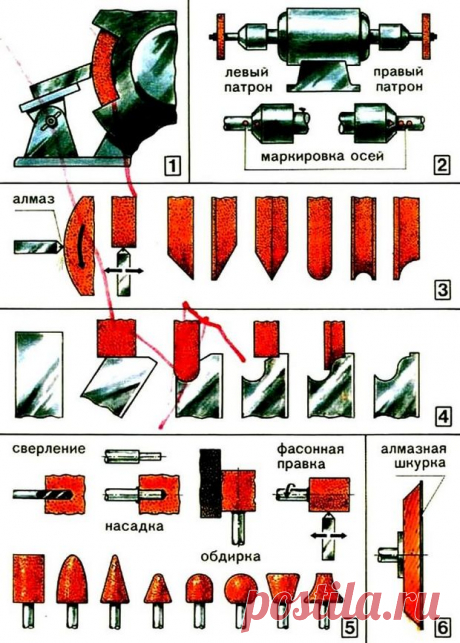 1

левый патрон

правый патрон

маркировка осей

2

алмаз

3

4

сверление

насадка

обдирка

фасонная правка

5

алмазная шкурка

6

postila.ru